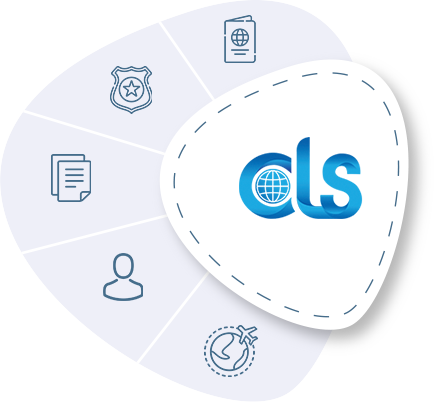 cls